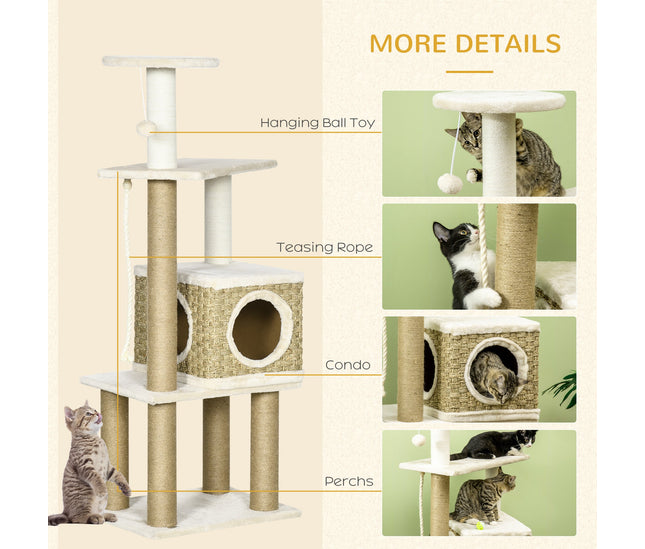 MORE DETAILS

Hanging Ball Toy

Teasing Rope

Condo

Perchs